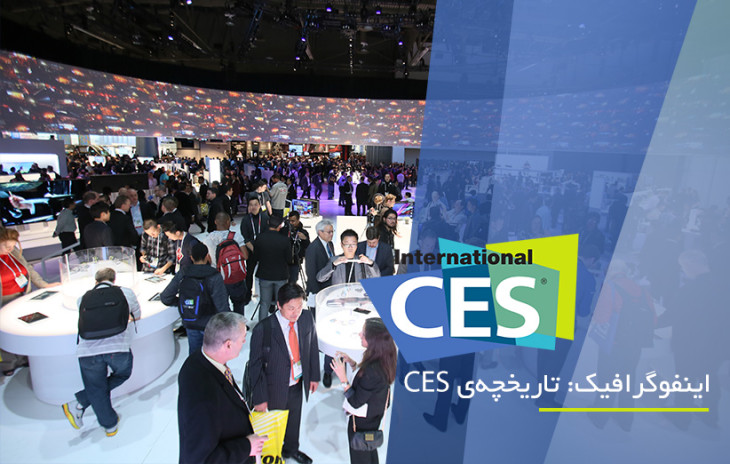 International CES®

اینفوگرافیک: تاریخچه‌ی CES