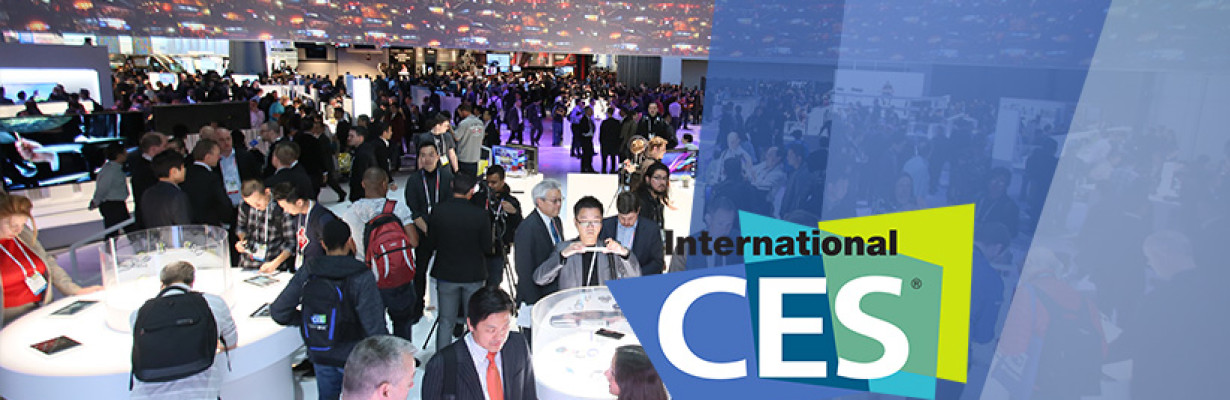 International
CES®