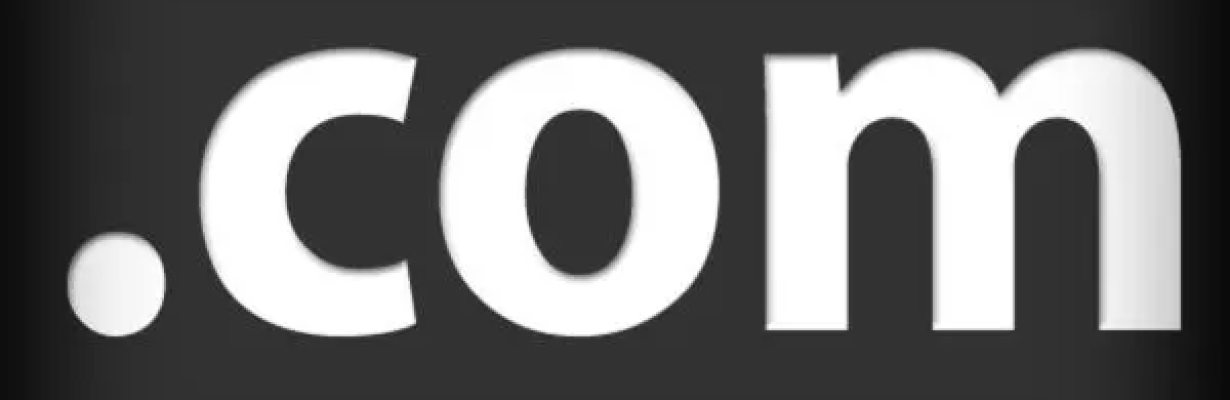 .com