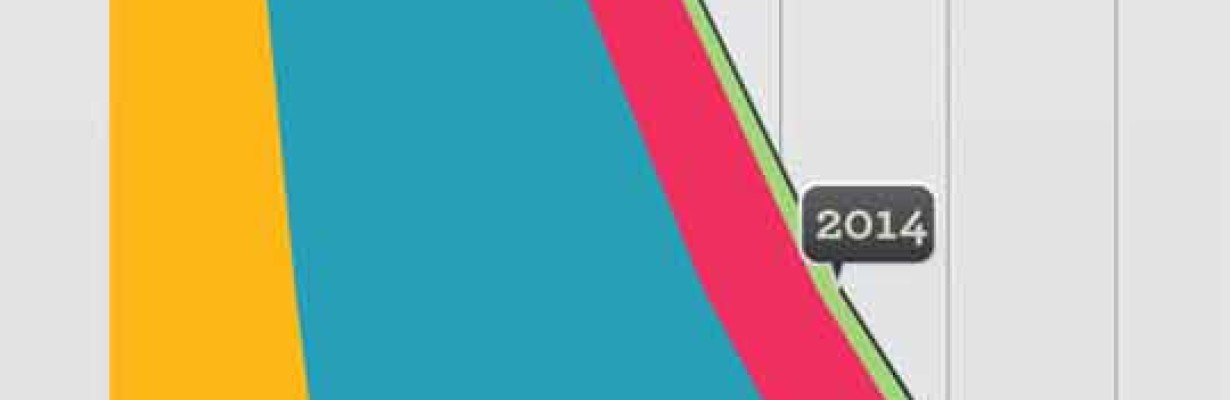 2014