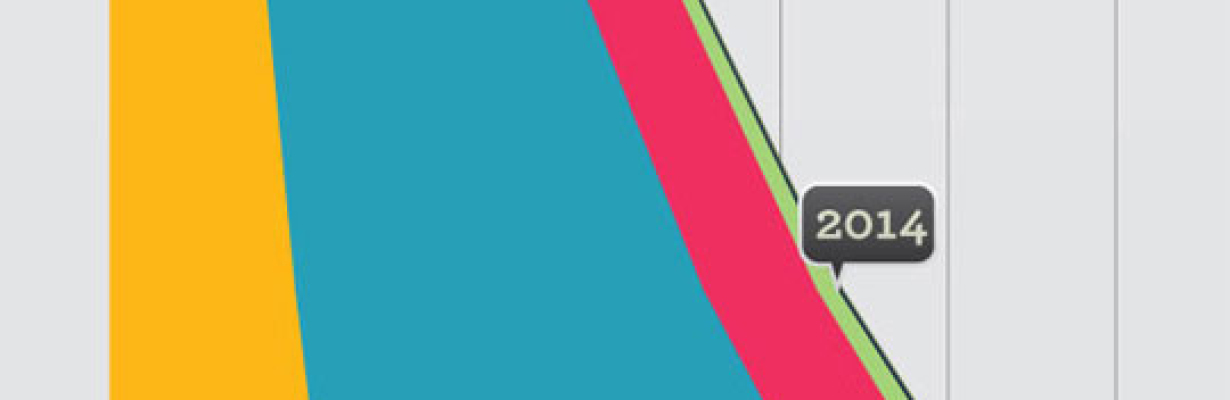 2014