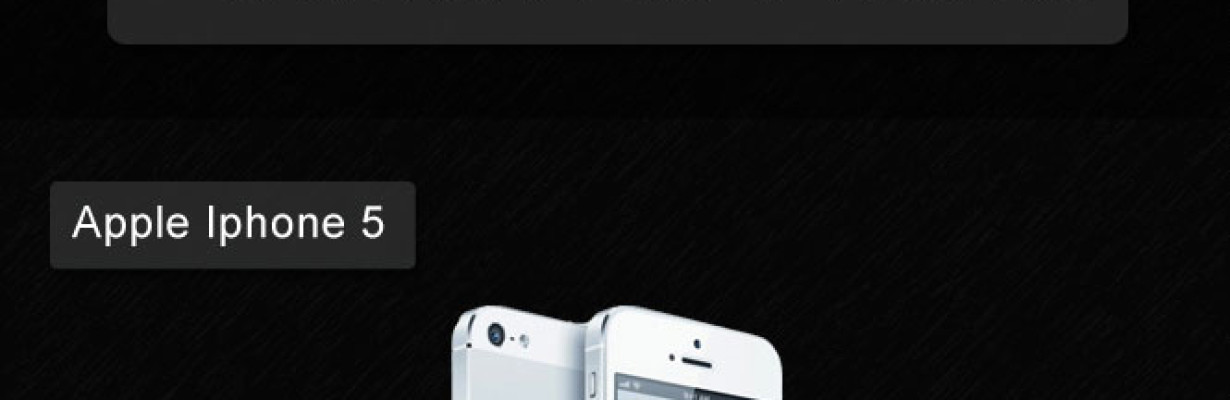 Apple Iphone 5